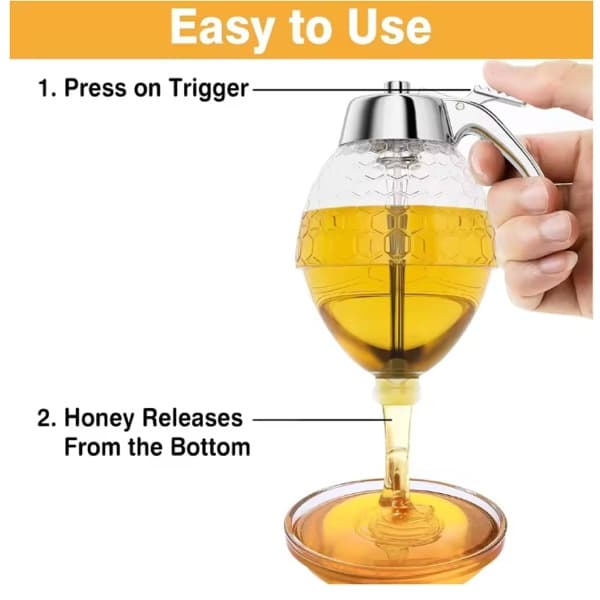 Easy to Use

1. Press on Trigger

2. Honey Releases From the Bottom