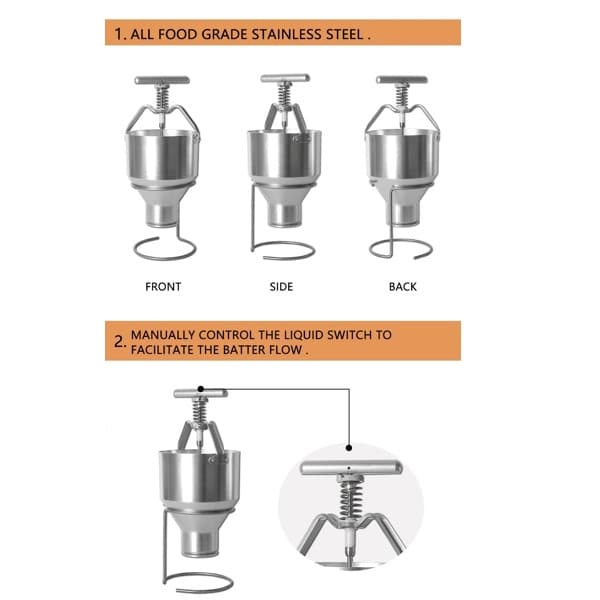 1. ALL FOOD GRADE STAINLESS STEEL .

FRONT

SIDE

BACK

2. MANUALLY CONTROL THE LIQUID SWITCH TO FACILITATE THE BATTER FLOW .