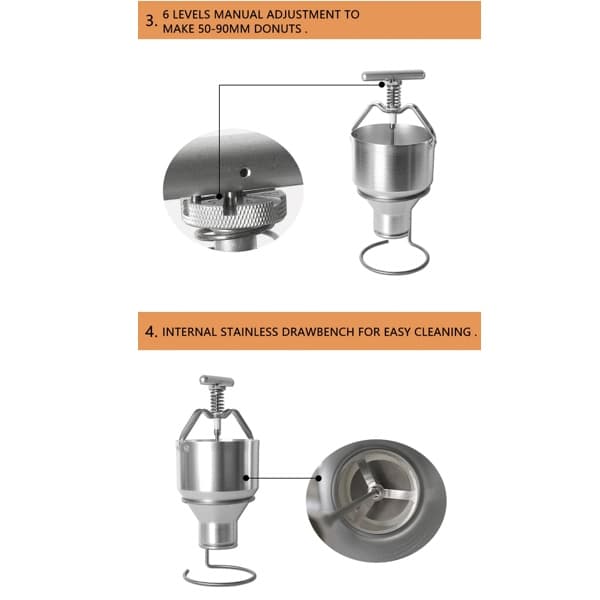 3. 6 LEVELS MANUAL ADJUSTMENT TO MAKE 50-90MM DONUTS .

4. INTERNAL STAINLESS DRAWBENCH FOR EASY CLEANING .