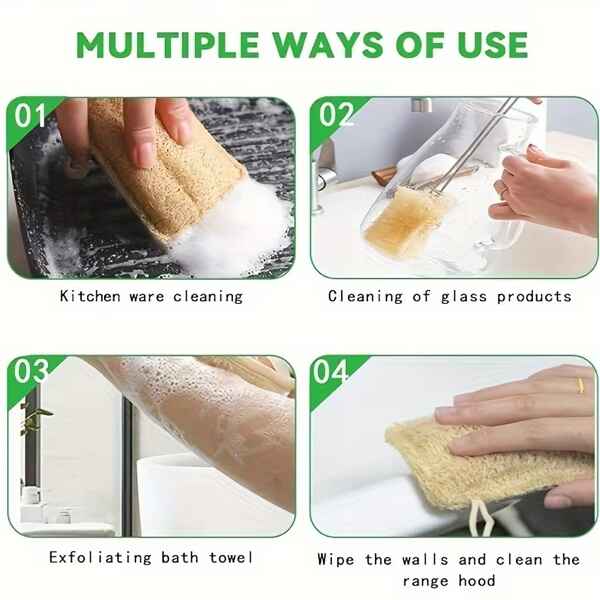 MULTIPLE WAYS OF USE

01

Kitchen ware cleaning

02

Cleaning of glass products

03

Exfoliating bath towel

04

Wipe the walls and clean the range hood